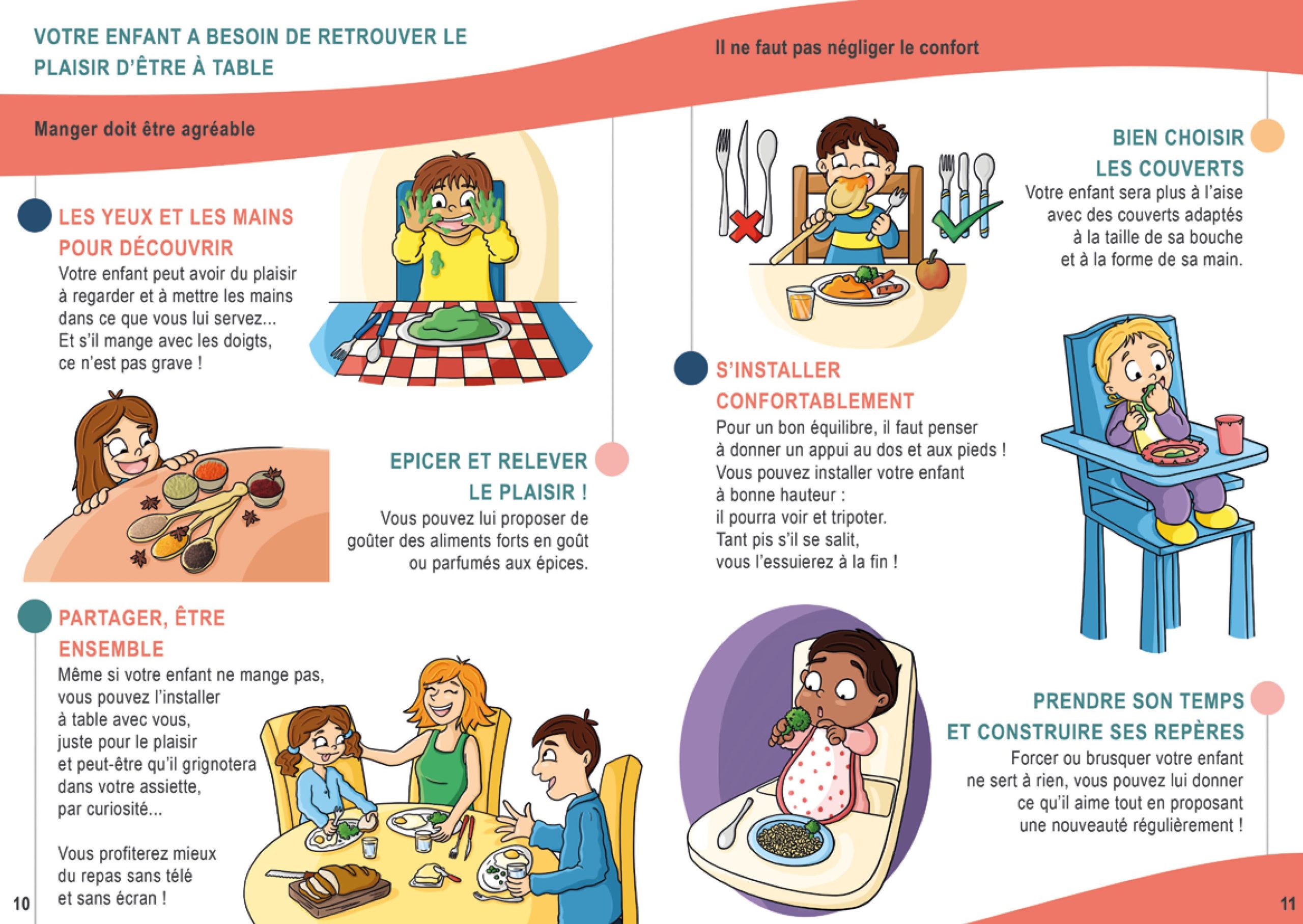 VOTRE ENFANT A BESOIN DE RETROUVER LE PLAISIR D'ÊTRE À TABLE

Manger doit être agréable

LES YEUX ET LES MAINS POUR DÉCOUVRIR
Votre enfant peut avoir du plaisir à regarder et à mettre les mains dans ce que vous lui servez... Et s'il mange avec les doigts, ce n'est pas grave !

EPICER ET RELEVER LE PLAISIR !
Vous pouvez lui proposer de goûter des aliments forts en goût ou parfumés aux épices.

PARTAGER, ÊTRE ENSEMBLE
Même si votre enfant ne mange pas, vous pouvez l'installer à table avec vous, juste pour le plaisir et peut-être qu'il grignotera dans votre assiette, par curiosité...

Vous profiterez mieux du repas sans télé et sans écran !

10

Il ne faut pas négliger le confort

BIEN CHOISIR LES COUVERTS
Votre enfant sera plus à l'aise avec des couverts adaptés à la taille de sa bouche et à la forme de sa main.

S'INSTALLER CONFORTABLEMENT
Pour un bon équilibre, il faut penser à donner un appui au dos et aux pieds ! Vous pouvez installer votre enfant à bonne hauteur : il pourra voir et tripoter. Tant pis s'il se salit, vous l'essuierez à la fin !

PRENDRE SON TEMPS ET CONSTRUIRE SES REPÈRES
Forcer ou brusquer votre enfant ne sert à rien, vous pouvez lui donner ce qu'il aime tout en proposant une nouveauté régulièrement !

11